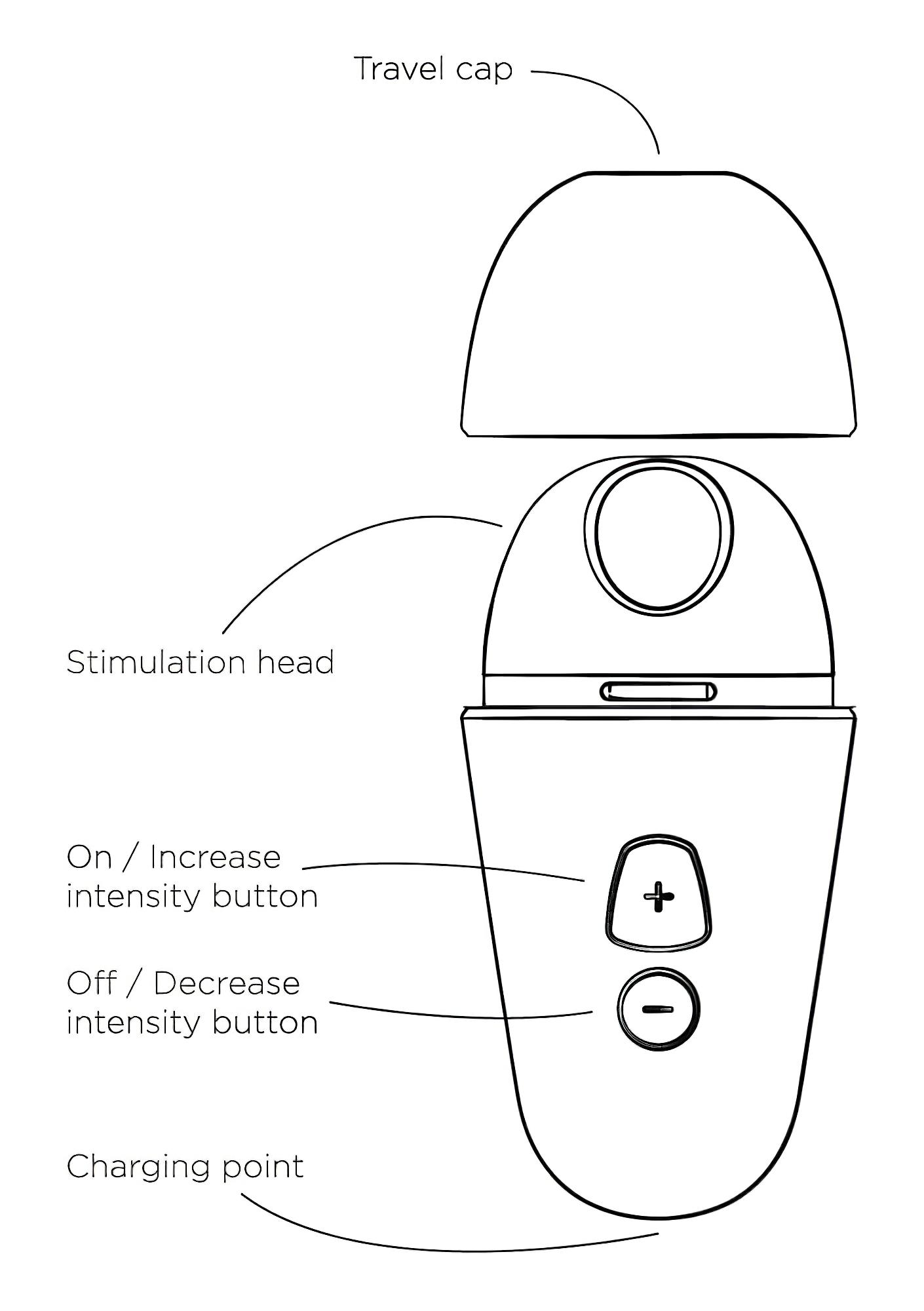 Travel cap

Stimulation head

On / Increase intensity button

+

Off / Decrease intensity button

−

Charging point