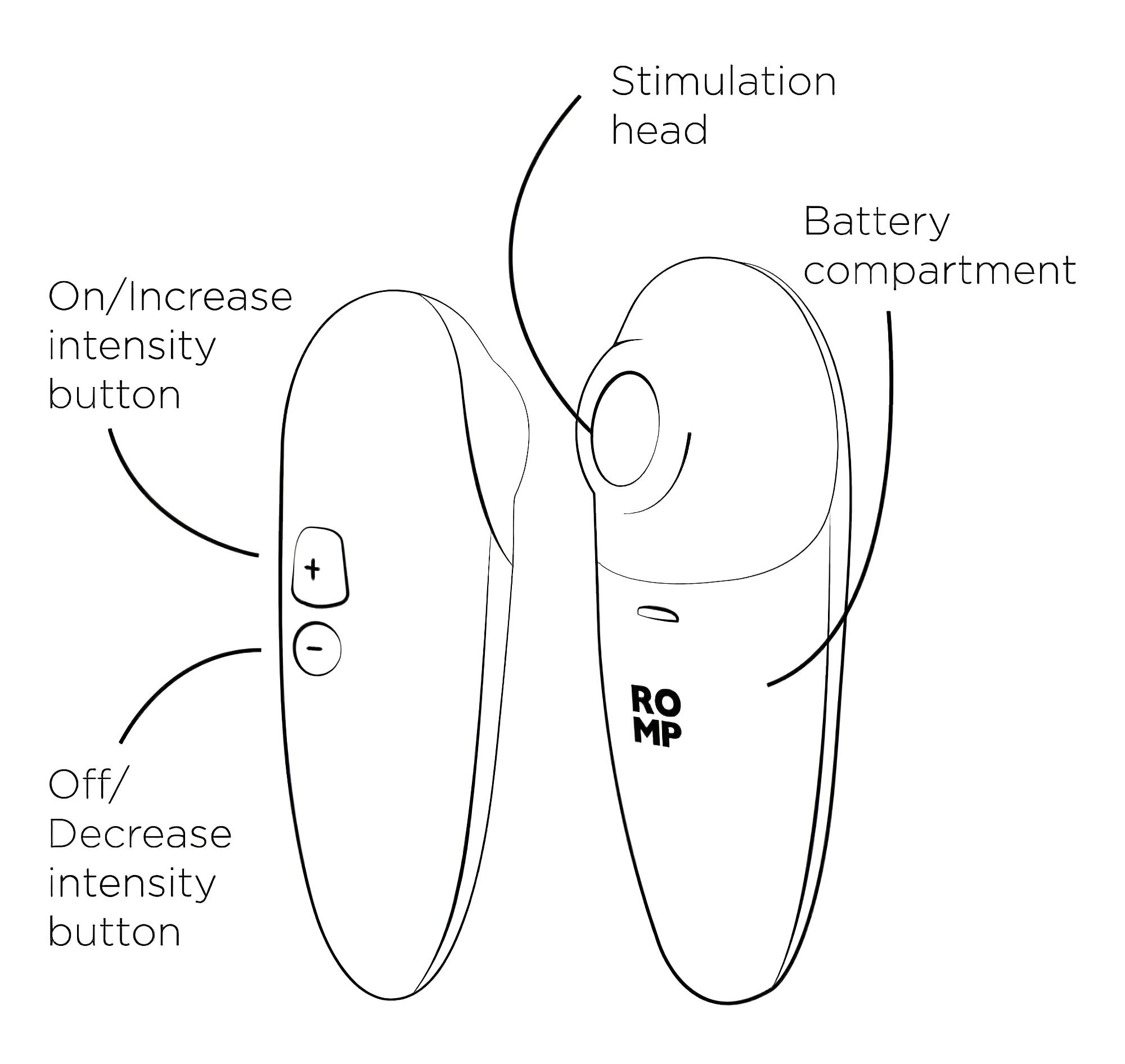 Stimulation head

Battery compartment

On/Increase intensity button

+

−

Off/ Decrease intensity button

RO
MP